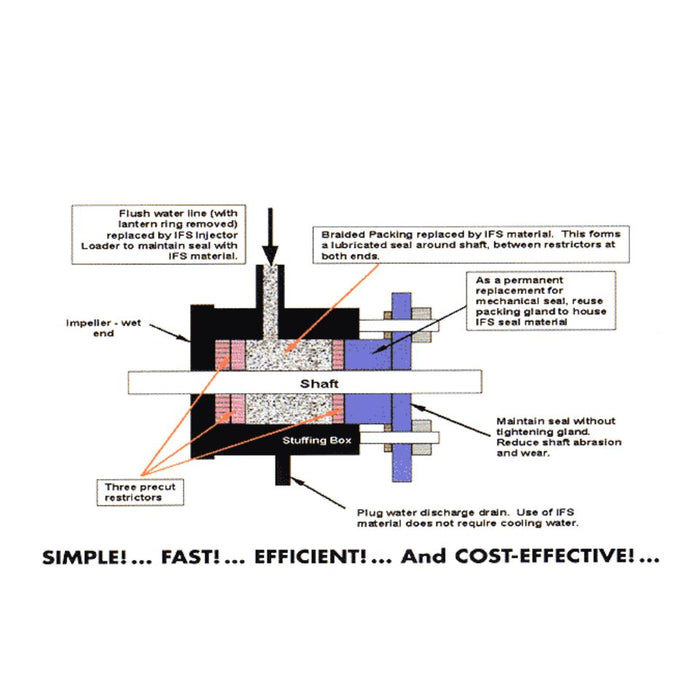 Flush water line (with lantern ring removed) replaced by IFS Injector Loader to maintain seal with IFS material.

Braided Packing replaced by IFS material. This forms a lubricated seal around shaft, between restrictors at both ends.

As a permanent replacement for mechanical seal, reuse packing gland to house IFS seal material

Impeller - wet end

Shaft

Stuffing Box

Maintain seal without tightening gland. Reduce shaft abrasion and wear.

Three precut restrictors

Plug water discharge drain. Use of IFS material does not require cooling water.

SIMPLE!... FAST!... EFFICIENT!... And COST-EFFECTIVE!...